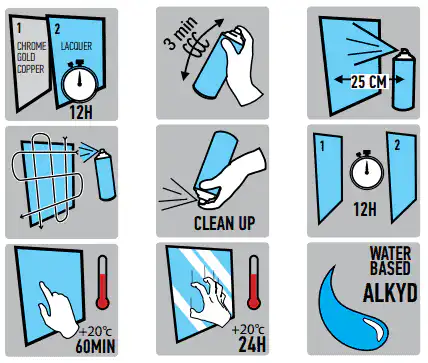 1
CHROME
GOLD
COPPER

2
LACQUER

12H

3 min

25 CM

CLEAN UP

1

2

12H

+20°C
60MIN

+20°C
24H

WATER
BASED
ALKYD