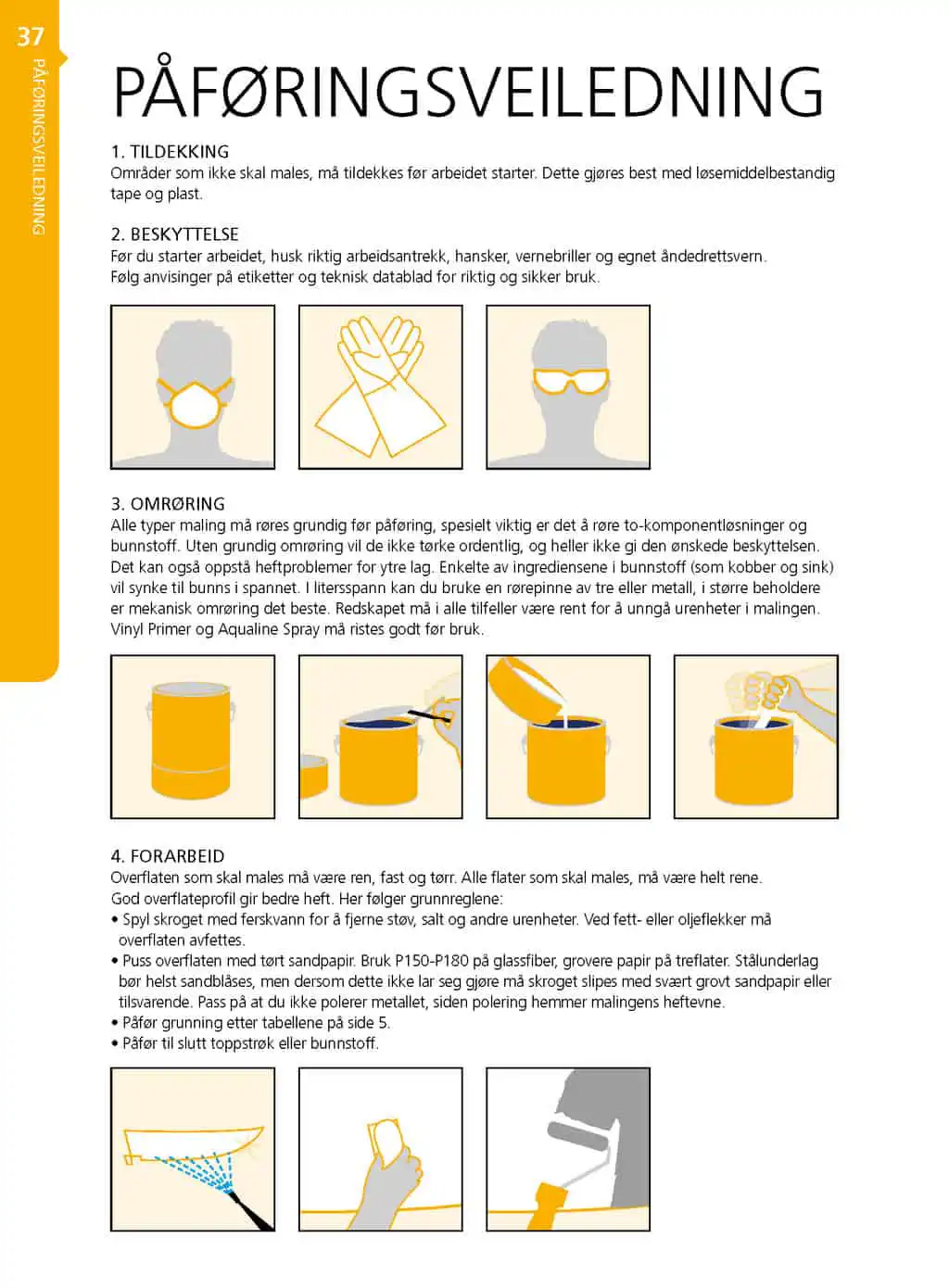 37

PÅFØRINGSVEILEDNING

PÅFØRINGSVEILEDNING

1. TILDEKKING
Områder som ikke skal males, må tildekkes før arbeidet starter. Dette gjøres best med løsemiddelbestandig tape og plast.

2. BESKYTTELSE
Før du starter arbeidet, husk riktig arbeidsantrekk, hansker, vernebriller og egnet åndedrettsvern.
Følg anvisinger på etiketter og teknisk datablad for riktig og sikker bruk.

3. OMRØRING
Alle typer maling må røres grundig før påføring, spesielt viktig er det å røre to-komponentløsninger og bunnstoff. Uten grundig omrøring vil de ikke tørke ordentlig, og heller ikke gi den ønskede beskyttelsen. Det kan også oppstå heftproblemer for ytre lag. Enkelte av ingrediensene i bunnstoff (som kobber og sink) vil synke til bunns i spannet. I litersspann kan du bruke en rørepinne av tre eller metall, i større beholdere er mekanisk omrøring det beste. Redskapet må i alle tilfeller være rent for å unngå urenheter i malingen. Vinyl Primer og Aqualine Spray må ristes godt før bruk.

4. FORARBEID
Overflaten som skal males må være ren, fast og tørr. Alle flater som skal males, må være helt rene.
God overflateprofil gir bedre heft. Her følger grunnreglene:
• Spyl skroget med ferskvann for å fjerne støv, salt og andre urenheter. Ved fett- eller oljeflekker må overflaten avfettes.
• Puss overflaten med tørt sandpapir. Bruk P150-P180 på glassfiber, grovere papir på treflater. Stålunderlag bør helst sandblåses, men dersom dette ikke lar seg gjøre må skroget slipes med svært grovt sandpapir eller tilsvarende. Pass på at du ikke polerer metallet, siden polering hemmer malingens heftevne.
• Påfør grunning etter tabellene på side 5.
• Påfør til slutt toppstrøk eller bunnstoff.