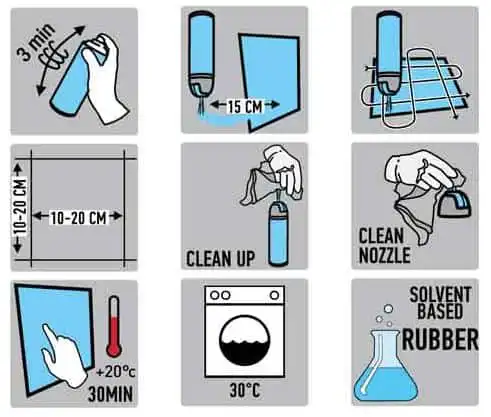 3 min

15 CM

10-20 CM
10-20 CM

CLEAN UP

CLEAN NOZZLE

+20°c
30MIN

30°C

SOLVENT BASED
RUBBER